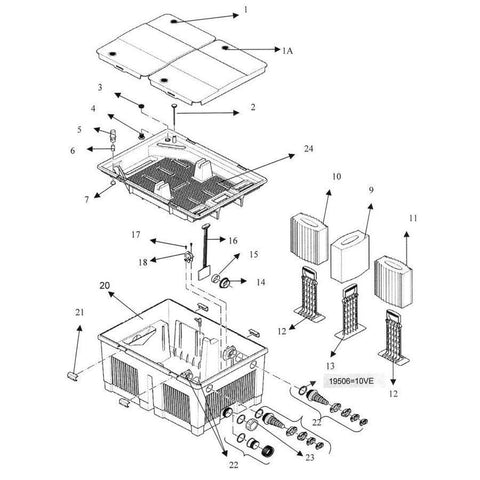 1
1A
3
2
4
5
6
24
7
10
9
11
17
16
18
15
14
20
21
12
13
19506=10VE
12
22
23
22